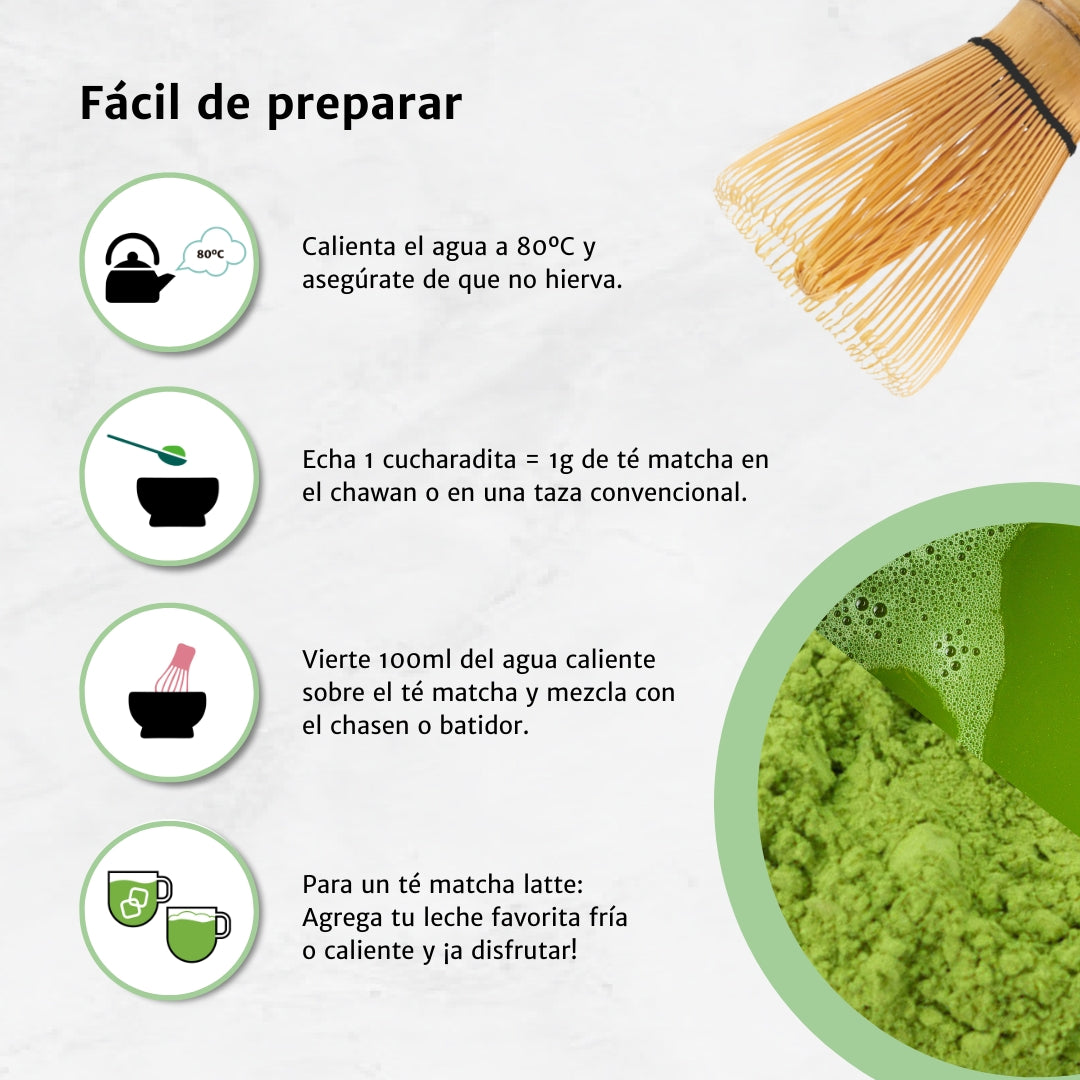 Fácil de preparar

80ºC

Calienta el agua a 80ºC y asegúrate de que no hierva.

Echa 1 cucharadita = 1g de té matcha en el chawan o en una taza convencional.

Vierte 100ml del agua caliente sobre el té matcha y mezcla con el chasen o batidor.

Para un té matcha latte: Agrega tu leche favorita fría o caliente y ¡a disfrutar!